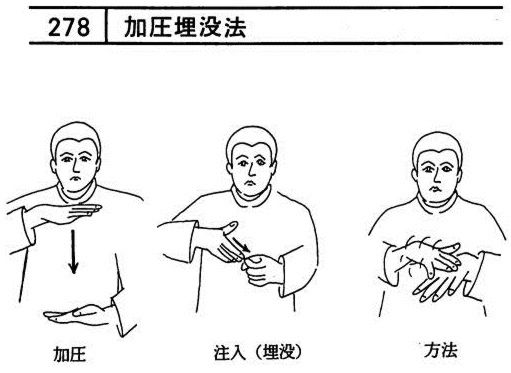 278 加压埋没法

加压

注入（埋没）

方法