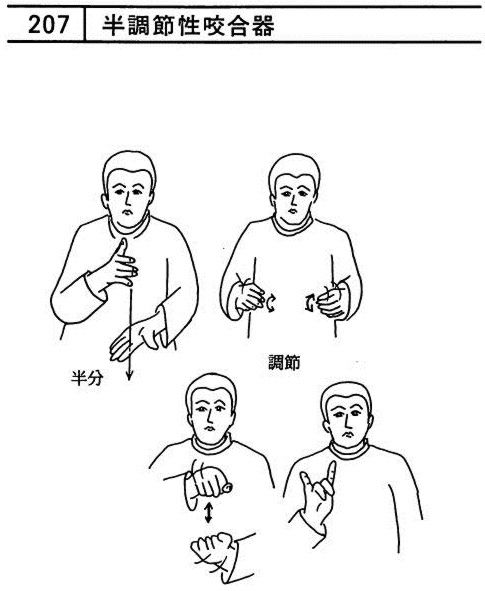 207 半調節性咬合器

半分

調節