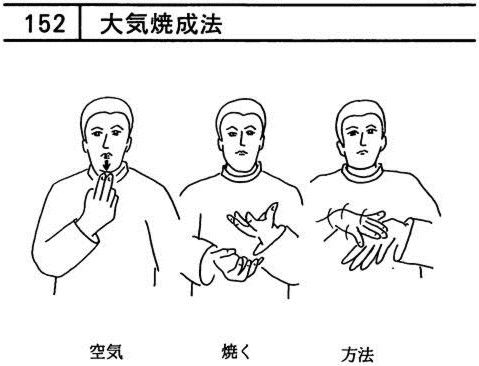 152　大気焼成法

空気

焼く

方法