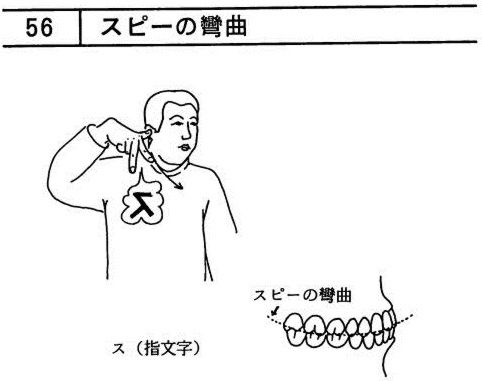 56 スピーの彎曲

ス

スピーの彎曲

ス（指文字）