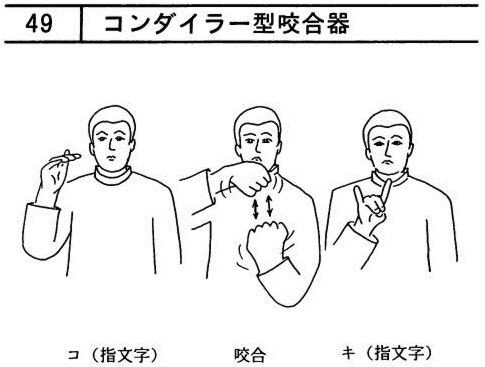 49 コンダイラー型咬合器

コ（指文字）

咬合

キ（指文字）