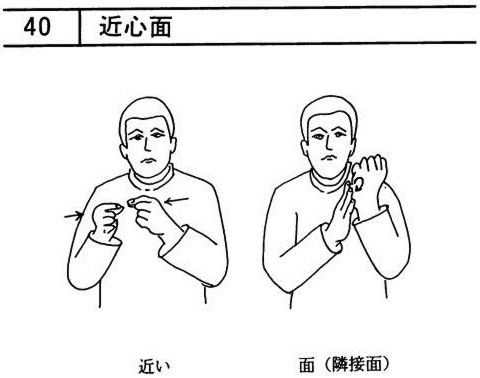 40　近心面

近い

面（隣接面）