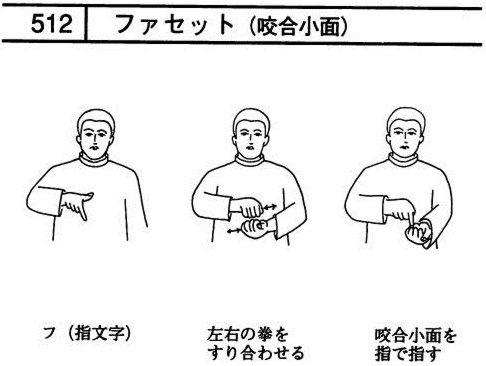 512　ファセット（咬合小面）

フ（指文字）

左右の拳をすり合わせる

咬合小面を指で指す