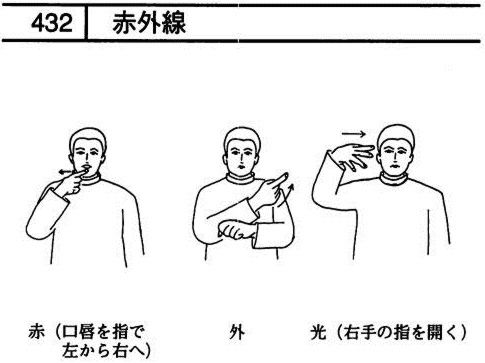 432 赤外線

赤（口唇を指で左から右へ）

外

光（右手の指を開く）