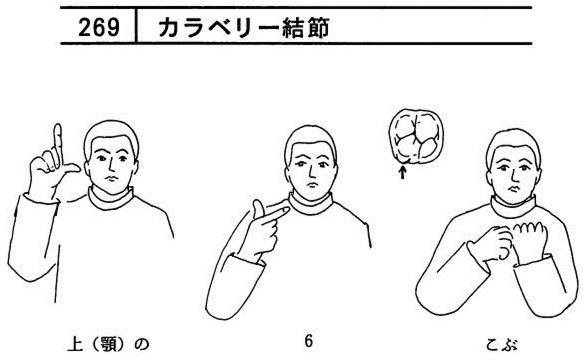 269 カラベリー結節

上（顎）の

6

こぶ