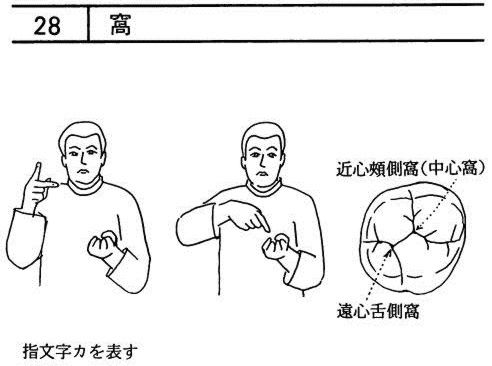 28 窩

近心頰側窩（中心窩）

遠心舌側窩

指文字カを表す